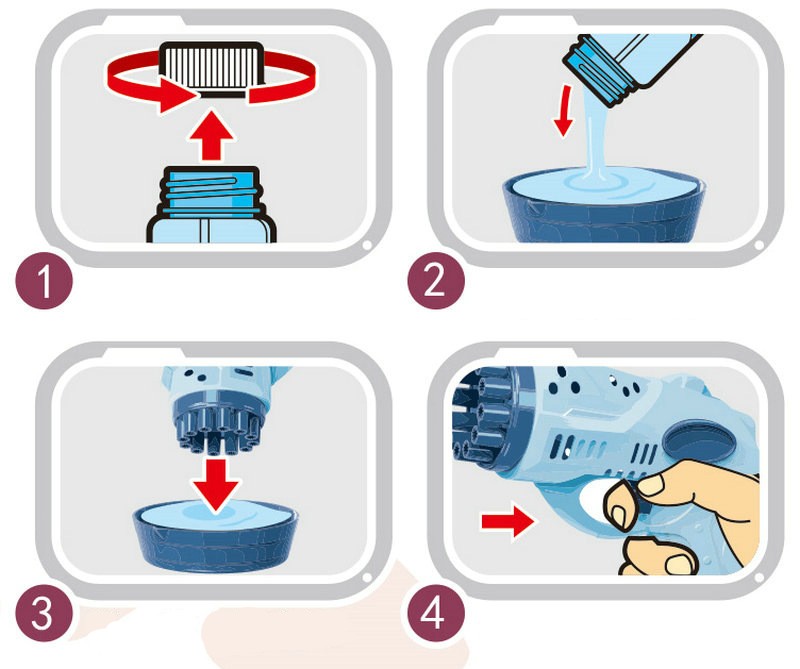 1

2

3

4