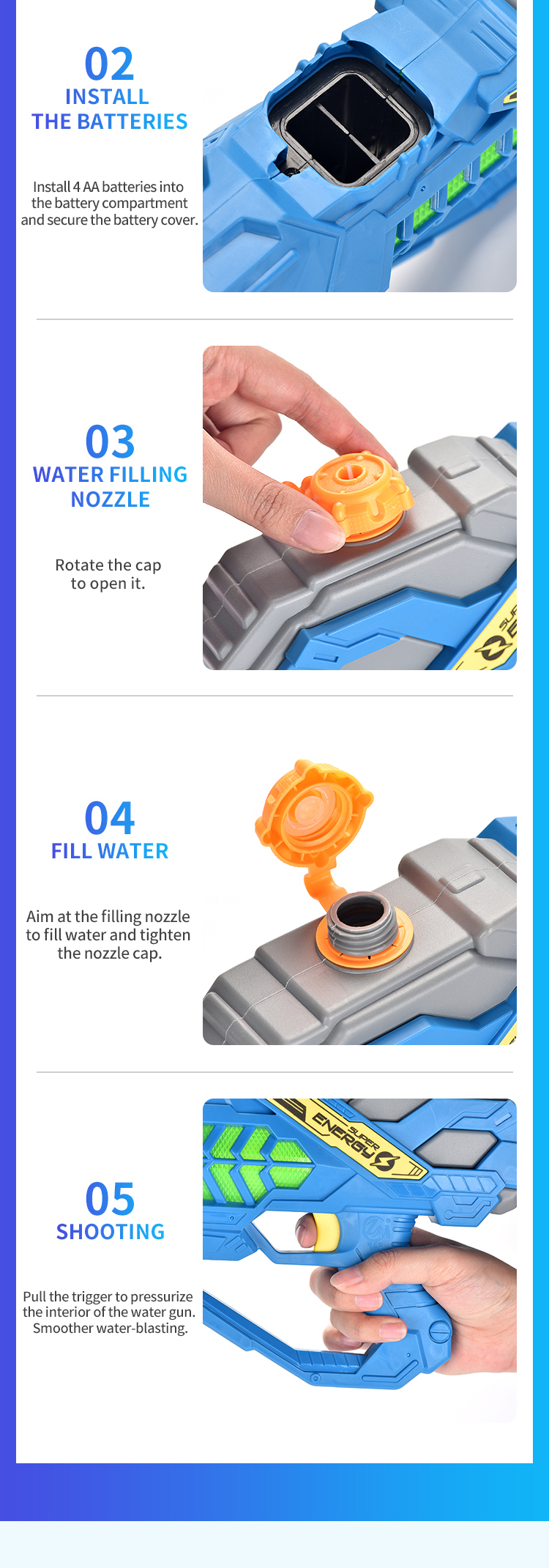 02
INSTALL
THE BATTERIES

Install 4 AA batteries into the battery compartment and secure the battery cover.

03
WATER FILLING
NOZZLE

Rotate the cap to open it.

04
FILL WATER

Aim at the filling nozzle to fill water and tighten the nozzle cap.

SUPER
ENERGY

05
SHOOTING

Pull the trigger to pressurize the interior of the water gun. Smoother water-blasting.